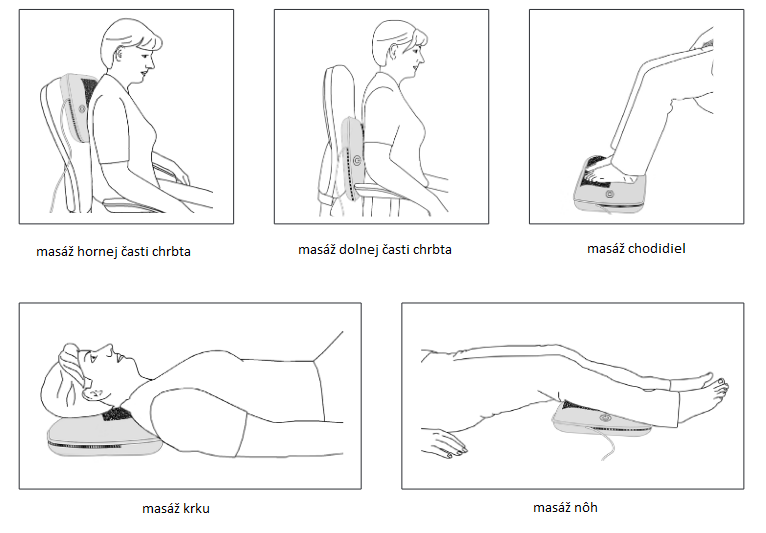 masáž hornej časti chrbta

masáž dolnej časti chrbta

masáž chodidiel

masáž krku

masáž nôh